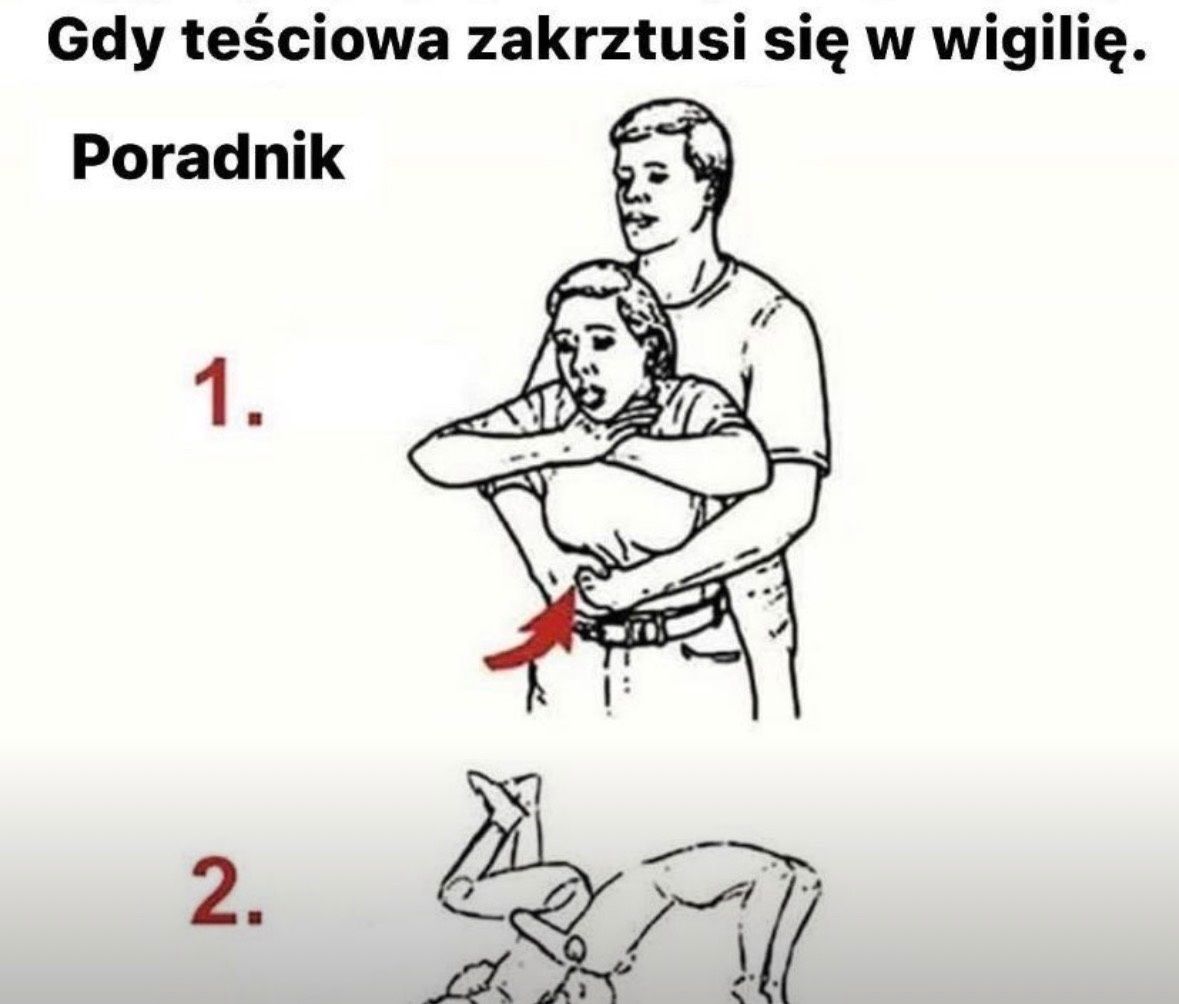 Gdy teściowa zakrztusi się w wigilię.

Poradnik

1.

2.