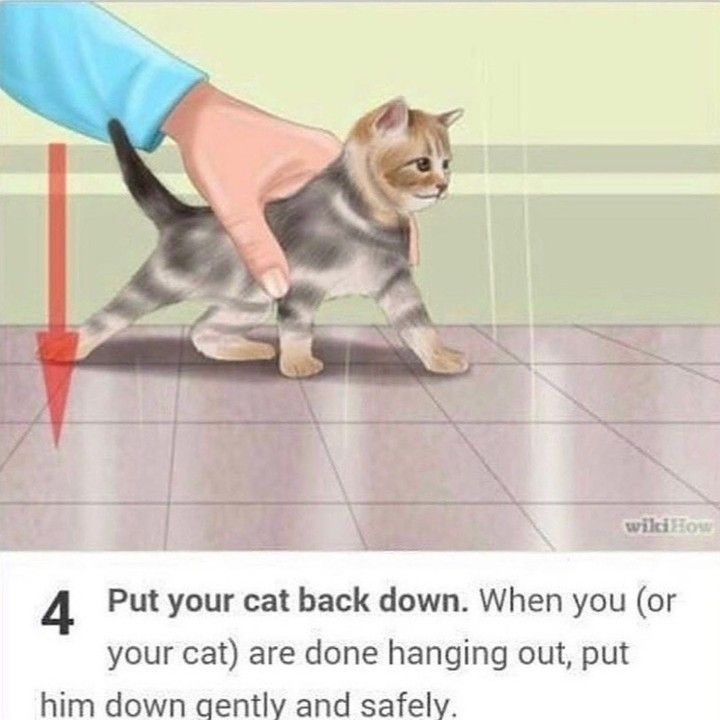 wikiHow

4 Put your cat back down. When you (or your cat) are done hanging out, put him down gently and safely.