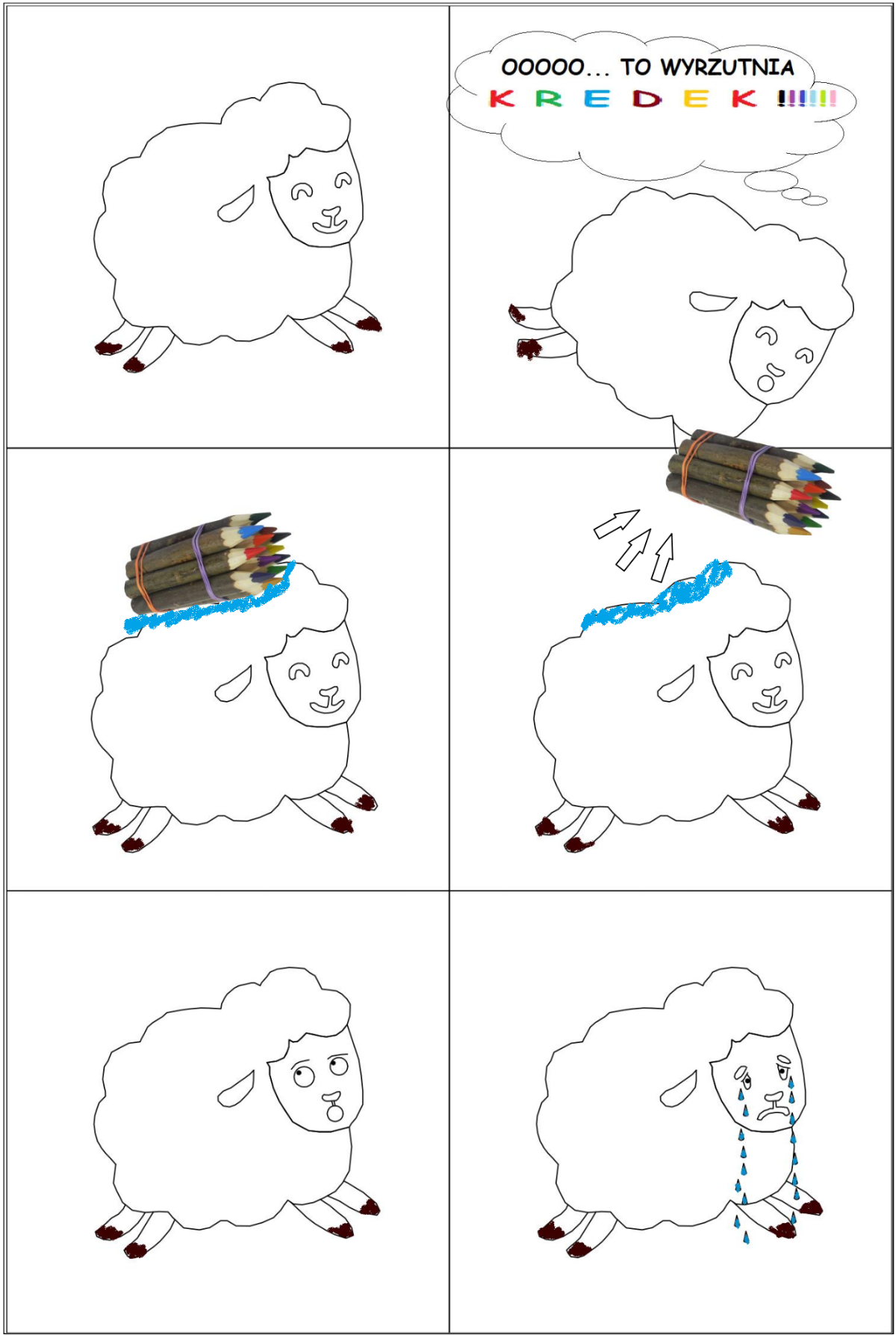 OOOOO... TO WYRZUTNIA KREDEK !!!!!!